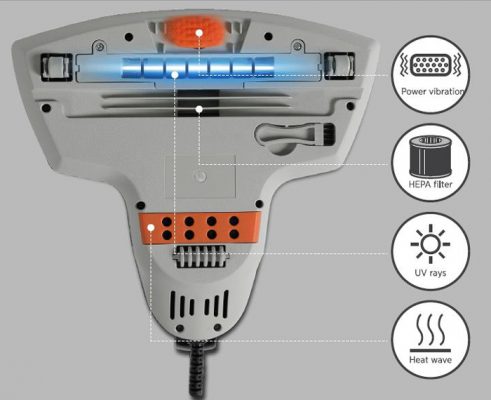 Power vibration

HEPA filter

UV rays

Heat wave