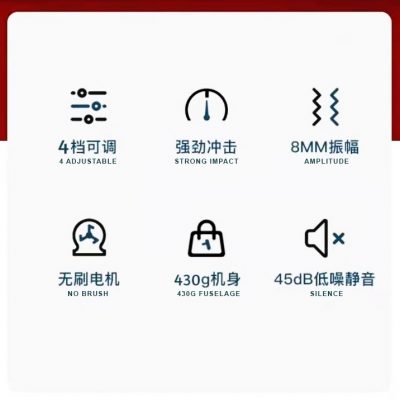 4档可调
4 ADJUSTABLE

强劲冲击
STRONG IMPACT

8MM振幅
AMPLITUDE

无刷电机
NO BRUSH

430g机身
430G FUSELAGE

45dB低噪静音
SILENCE