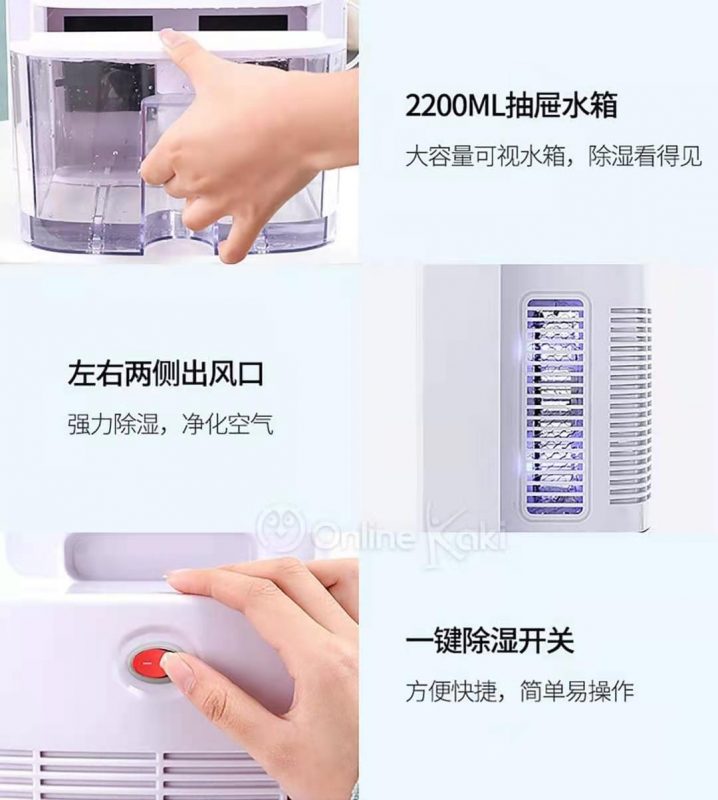 2200ML抽屉水箱

大容量可视水箱，除湿看得见

左右两侧出风口

强力除湿，净化空气

Online Kaki

一键除湿开关

方便快捷，简单易操作