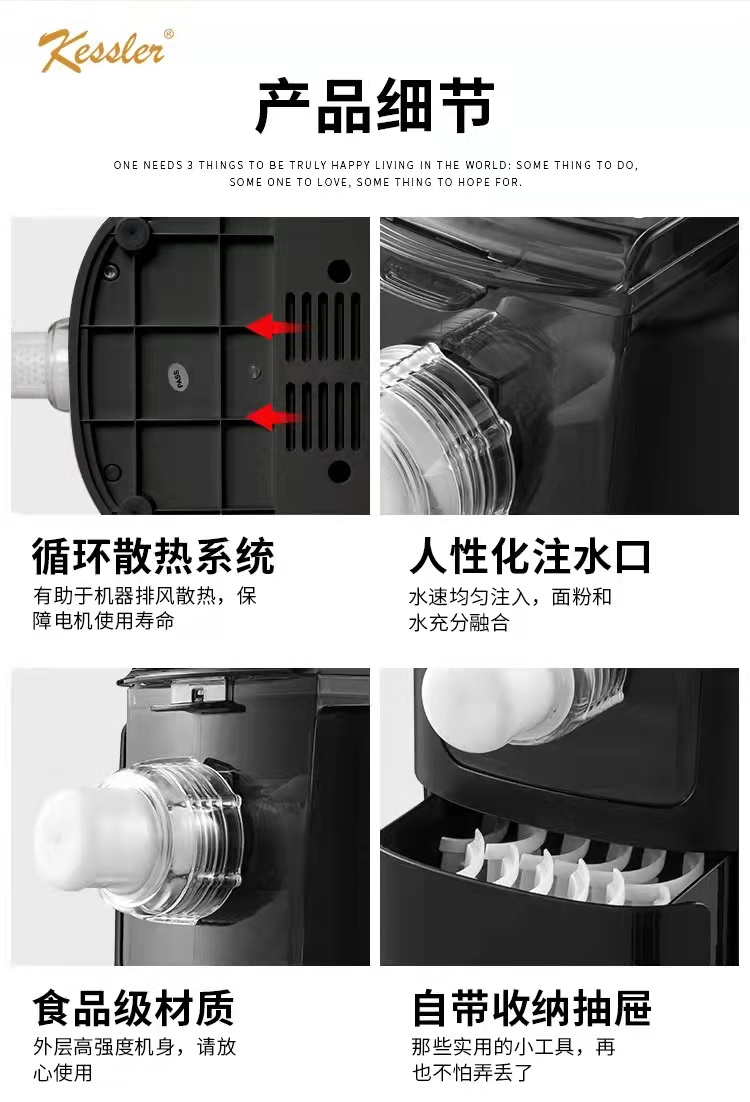 Kessler®

产品细节

ONE NEEDS 3 THINGS TO BE TRULY HAPPY LIVING IN THE WORLD: SOME THING TO DO, SOME ONE TO LOVE, SOME THING TO HOPE FOR.

PASS

循环散热系统
有助于机器排风散热，保障电机使用寿命

人性化注水口
水速均匀注入，面粉和水充分融合

食品级材质
外层高强度机身，请放心使用

自带收纳抽屉
那些实用的小工具，再也不怕弄丢了